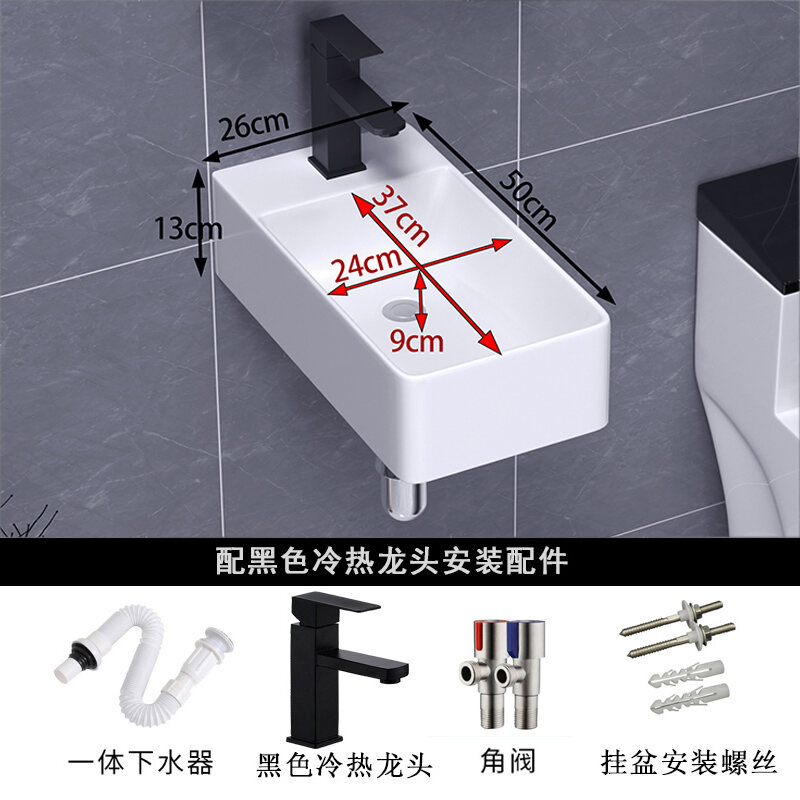 26cm

50cm

13cm

37cm

24cm

9cm

配黑色冷热龙头安装配件

一体下水器

黑色冷热龙头

角阀

挂盆安装螺丝