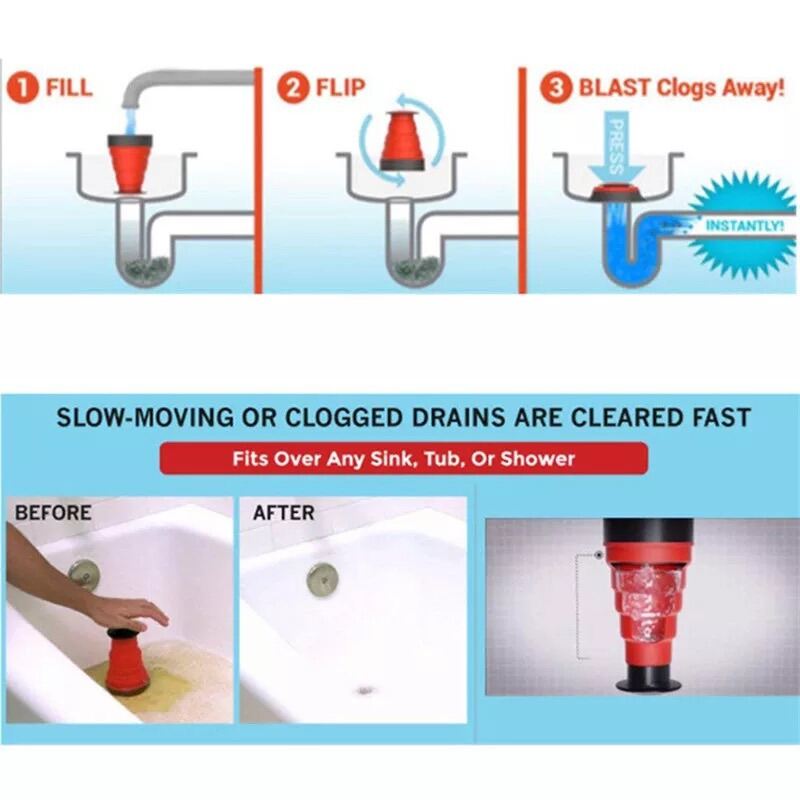 1 FILL

2 FLIP

3 BLAST Clogs Away!

PRESS

INSTANTLY!

SLOW-MOVING OR CLOGGED DRAINS ARE CLEARED FAST

Fits Over Any Sink, Tub, Or Shower

BEFORE

AFTER