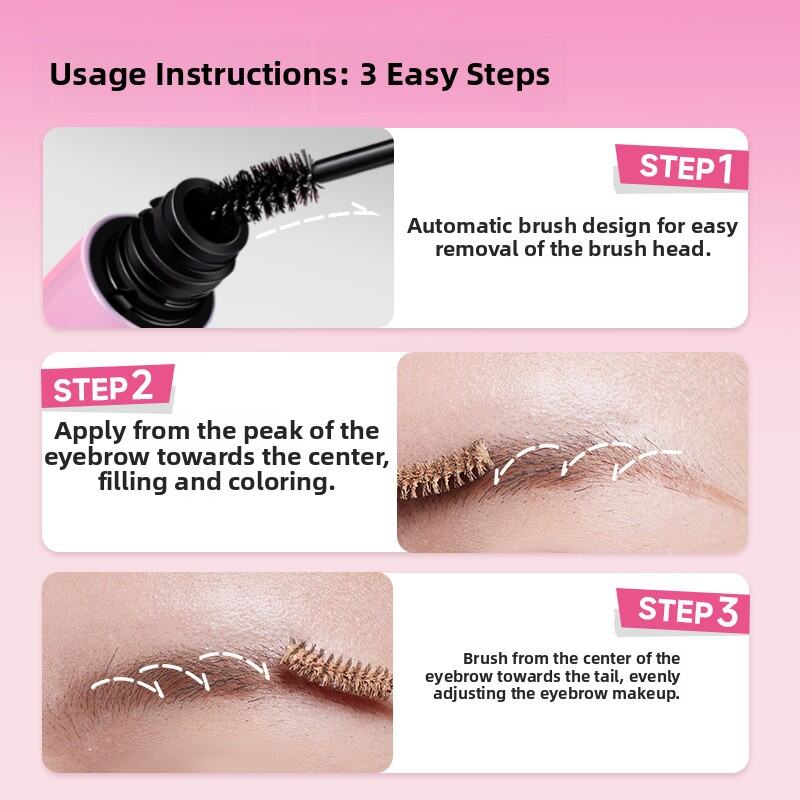 Usage Instructions: 3 Easy Steps

STEP 1

Automatic brush design for easy removal of the brush head.

STEP 2

Apply from the peak of the eyebrow towards the center, filling and coloring.

STEP 3

Brush from the center of the eyebrow towards the tail, evenly adjusting the eyebrow makeup.